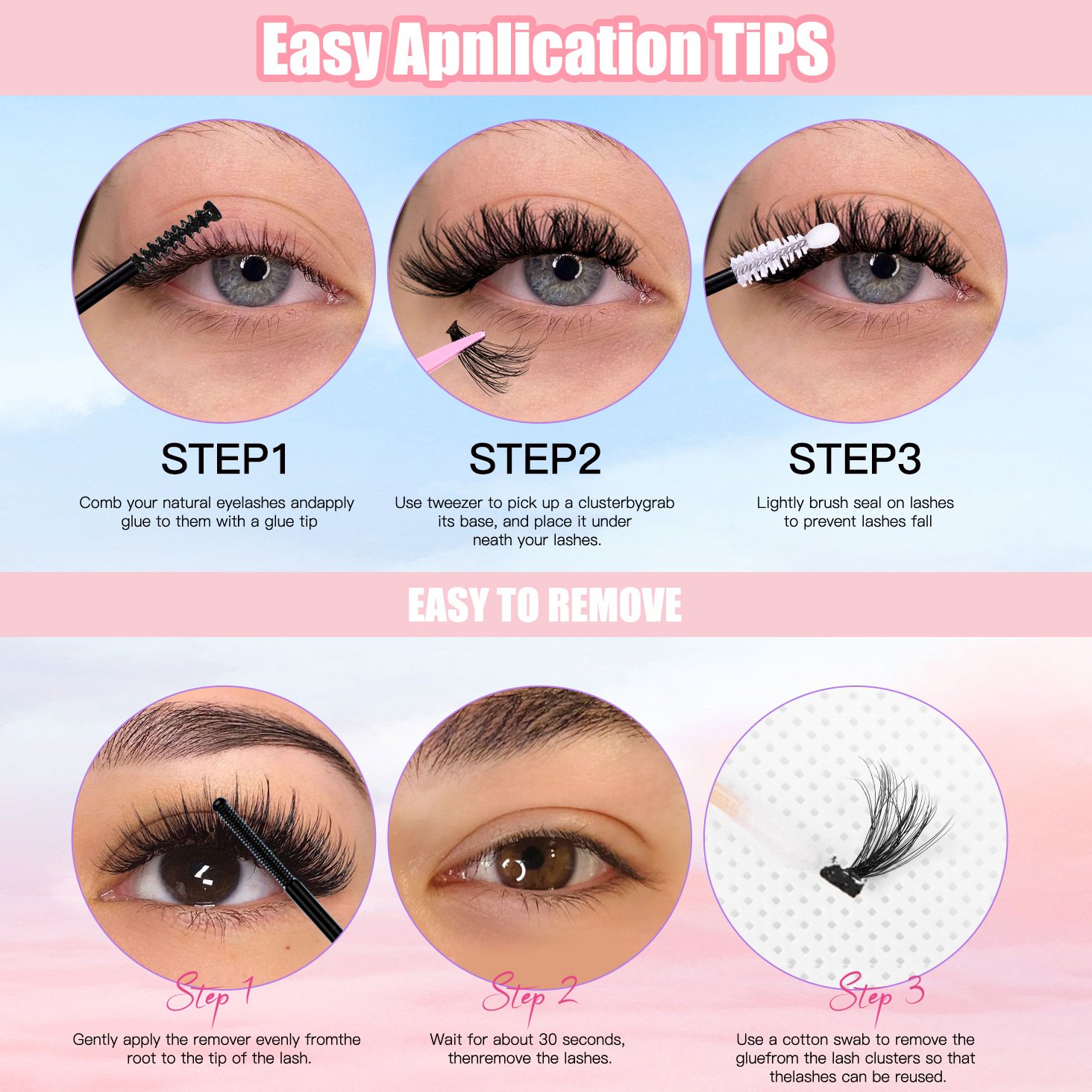 Easy Apnlication TiPS

STEP1

Comb your natural eyelashes andapply glue to them with a glue tip

STEP2

Use tweezer to pick up a clusterbygrab its base, and place it under neath your lashes.

STEP3

Lightly brush seal on lashes to prevent lashes fall

EASY TO REMOVE

Step 1

Gently apply the remover evenly fromthe root to the tip of the lash.

Step 2

Wait for about 30 seconds, thenremove the lashes.

Step 3

Use a cotton swab to remove the gluefrom the lash clusters so that thelashes can be reused.